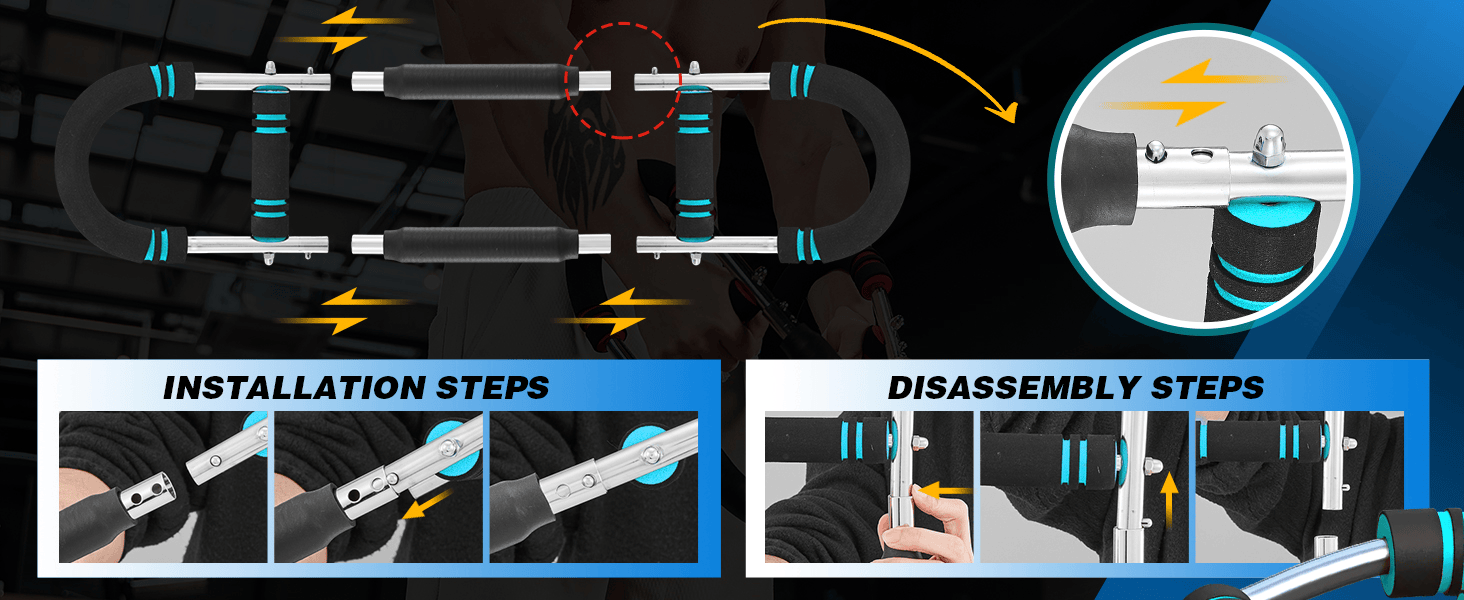 INSTALLATION STEPS

DISASSEMBLY STEPS