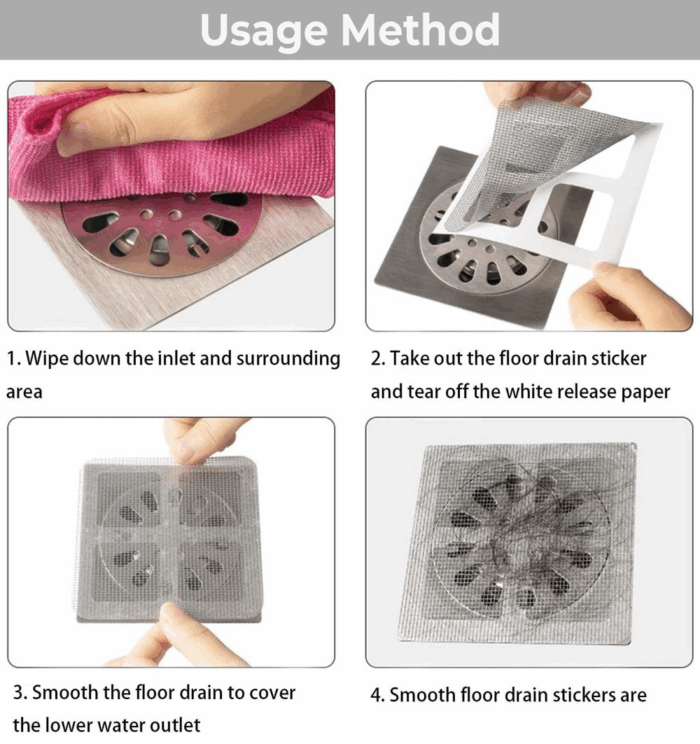 Usage Method

1. Wipe down the inlet and surrounding area

2. Take out the floor drain sticker and tear off the white release paper

3. Smooth the floor drain to cover the lower water outlet

4. Smooth floor drain stickers are