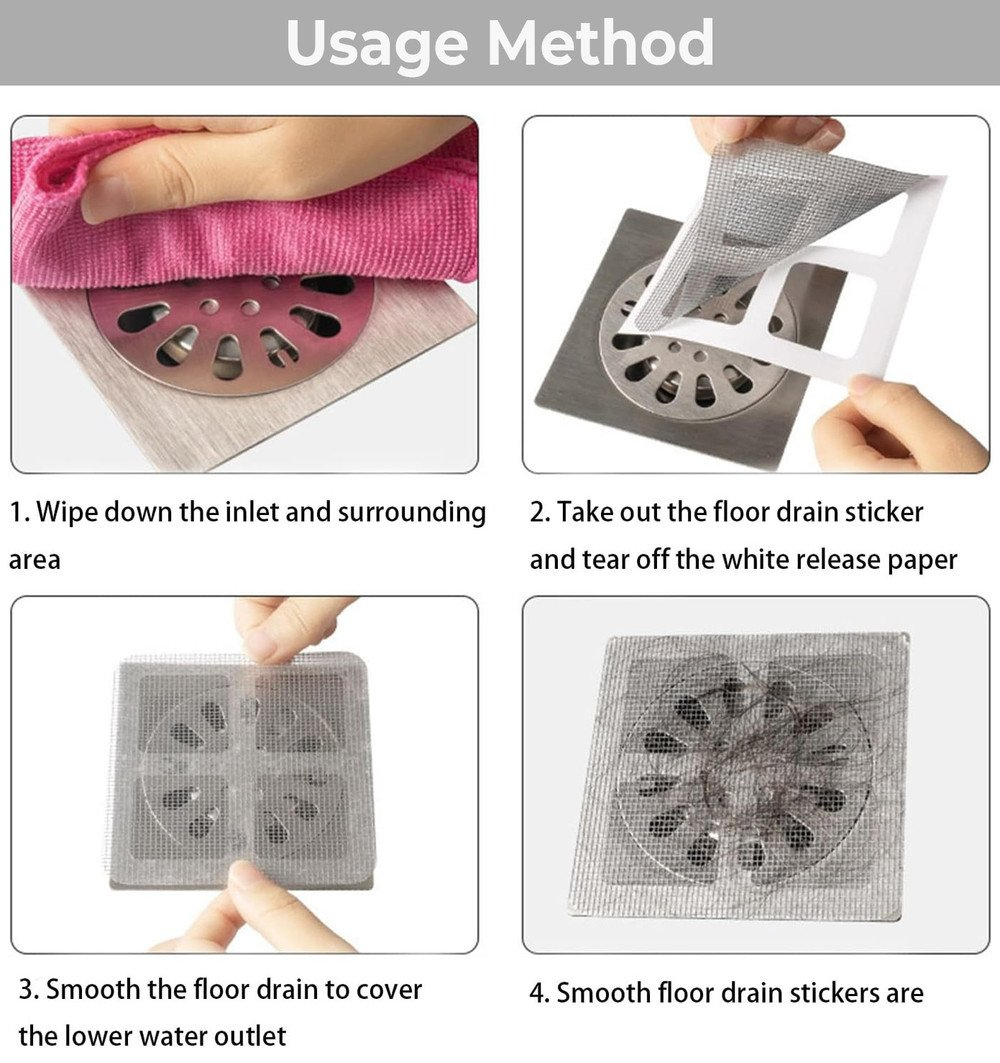 Usage Method

1. Wipe down the inlet and surrounding area

2. Take out the floor drain sticker and tear off the white release paper

3. Smooth the floor drain to cover the lower water outlet

4. Smooth floor drain stickers are