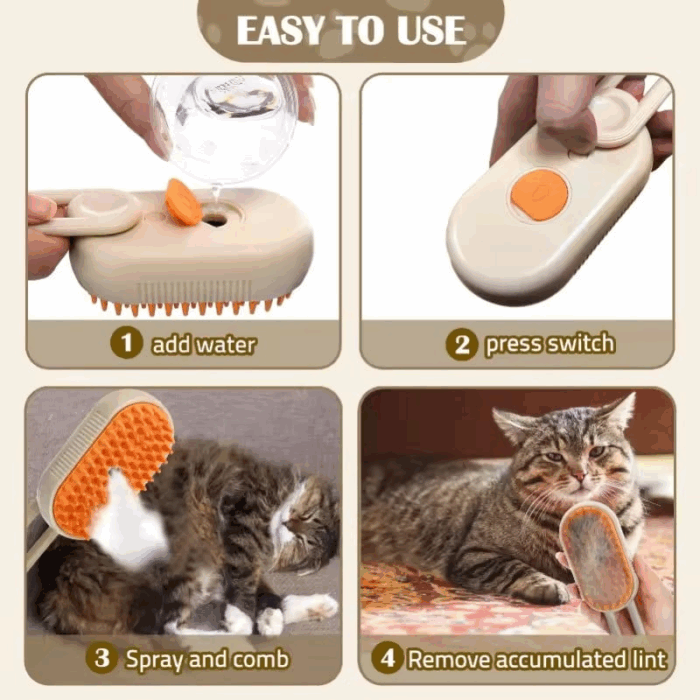 EASY TO USE

1 add water

2 press switch

3 Spray and comb

4 Remove accumulated lint