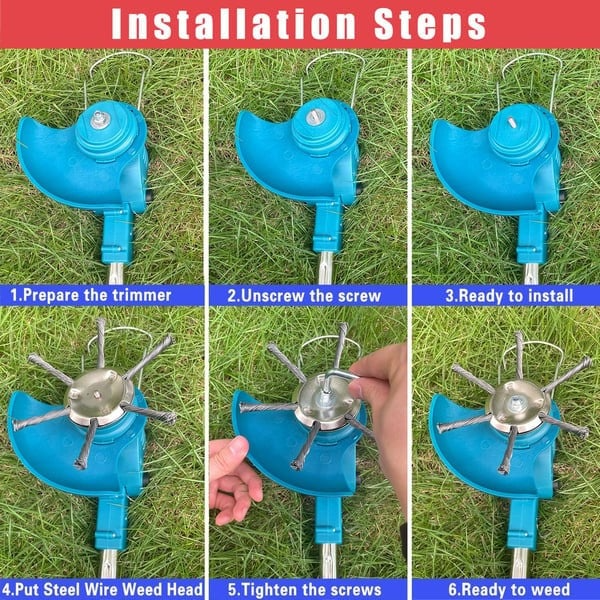 Installation Steps

1.Prepare the trimmer

2.Unscrew the screw

3.Ready to install

4.Put Steel Wire Weed Head

5.Tighten the screws

6.Ready to weed