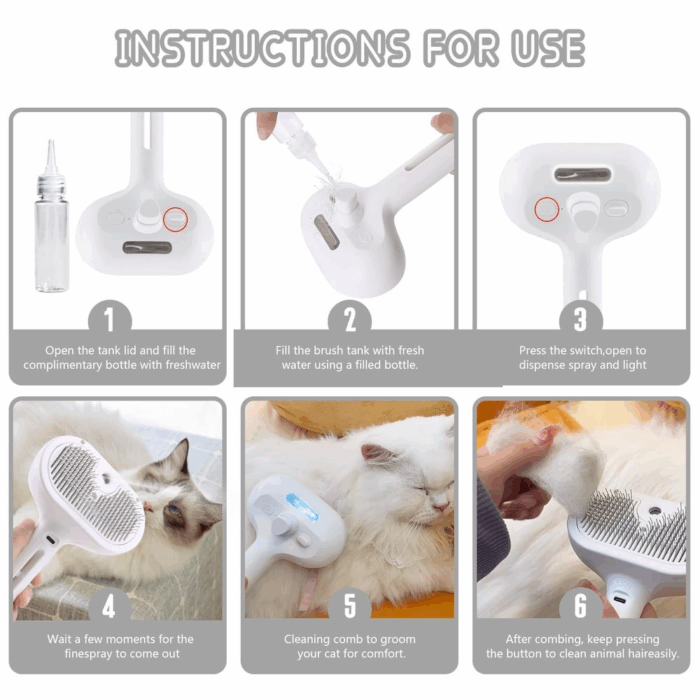 INSTRUCTIONS FOR USE

1

Open the tank lid and fill the complimentary bottle with freshwater

2

Fill the brush tank with fresh water using a filled bottle.

3

Press the switch,open to dispense spray and light

4

Wait a few moments for the finespray to come out

5

Cleaning comb to groom your cat for comfort.

6

After combing, keep pressing the button to clean animal haireasily.