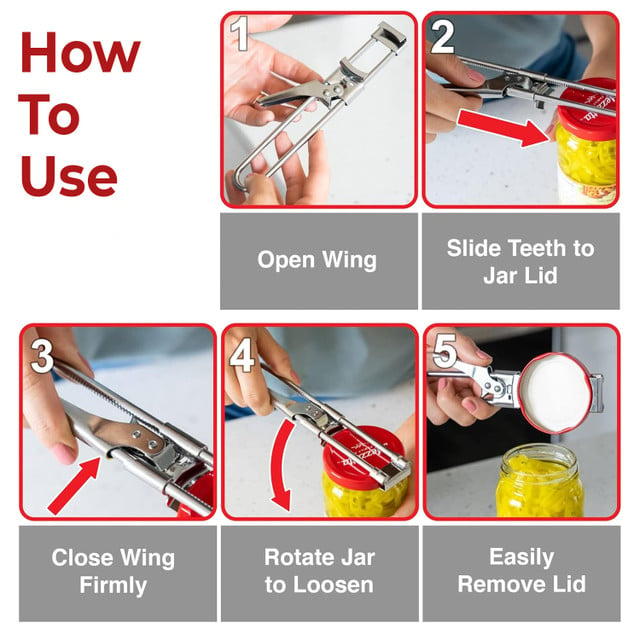 How To Use

1

Open Wing

2

Slide Teeth to Jar Lid

3

Close Wing Firmly

4

Rotate Jar to Loosen

5

Easily Remove Lid