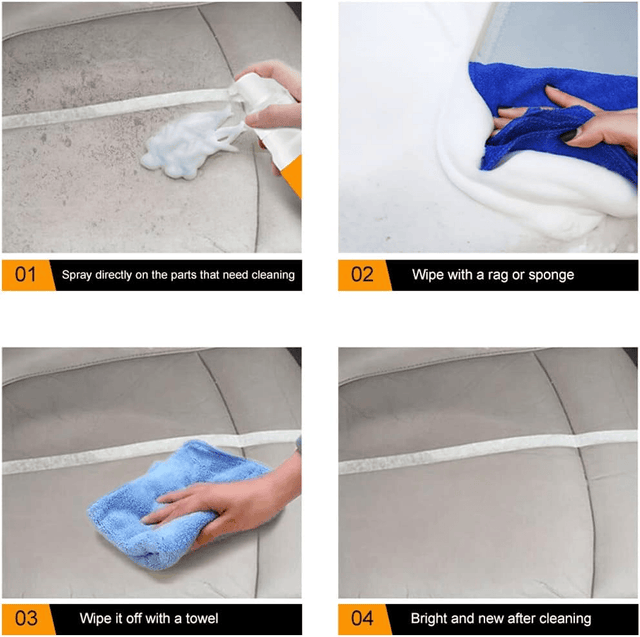 01 Spray directly on the parts that need cleaning

02 Wipe with a rag or sponge

03 Wipe it off with a towel

04 Bright and new after cleaning