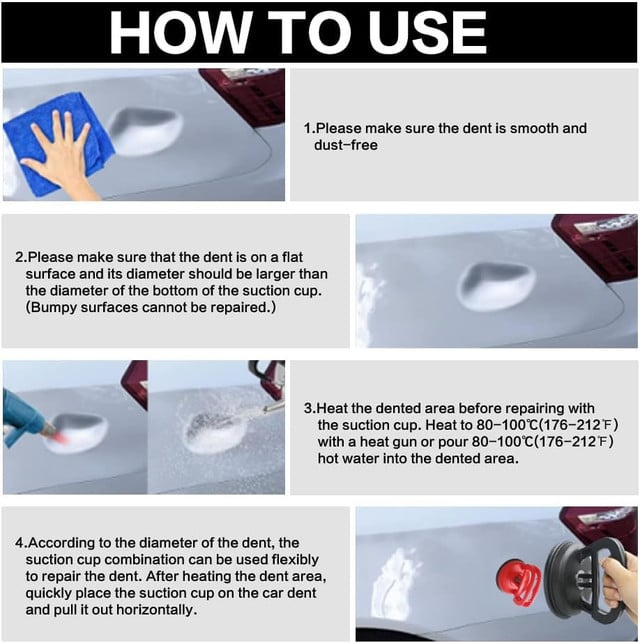 HOW TO USE

1.Please make sure the dent is smooth and dust-free

2.Please make sure that the dent is on a flat surface and its diameter should be larger than the diameter of the bottom of the suction cup. (Bumpy surfaces cannot be repaired.)

3.Heat the dented area before repairing with the suction cup. Heat to 80-100℃(176-212℉) with a heat gun or pour 80-100℃(176-212℉) hot water into the dented area.

4.According to the diameter of the dent, the suction cup combination can be used flexibly to repair the dent. After heating the dent area, quickly place the suction cup on the car dent and pull it out horizontally.