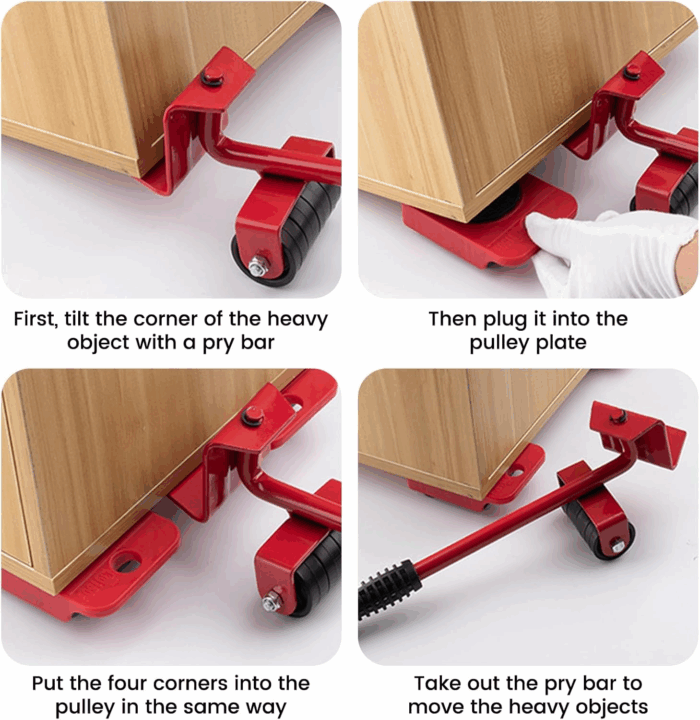 First, tilt the corner of the heavy object with a pry bar

Then plug it into the pulley plate

Put the four corners into the pulley in the same way

Take out the pry bar to move the heavy objects