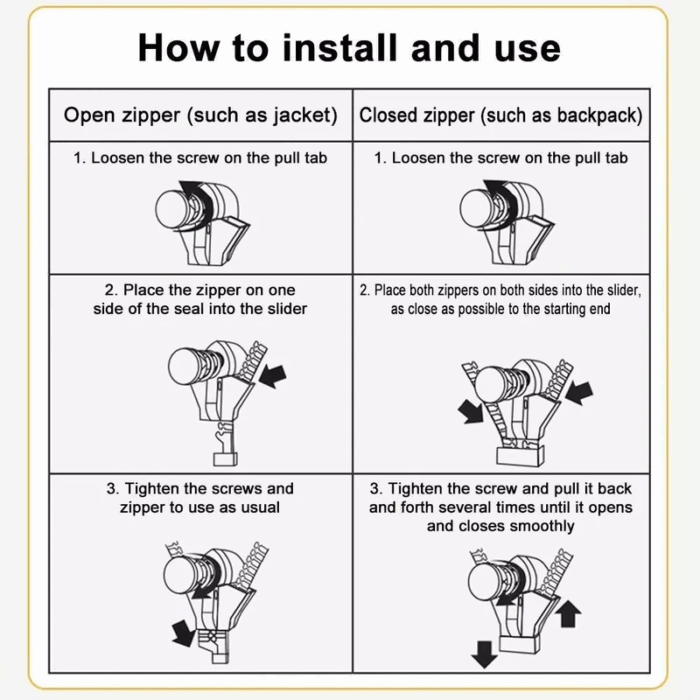 How to install and use

| Open zipper (such as jacket) | Closed zipper (such as backpack) |
|---|---|
| 1. Loosen the screw on the pull tab | 1. Loosen the screw on the pull tab |
| 2. Place the zipper on one side of the seal into the slider | 2. Place both zippers on both sides into the slider, as close as possible to the starting end |
| 3. Tighten the screws and zipper to use as usual | 3. Tighten the screw and pull it back and forth several times until it opens and closes smoothly |