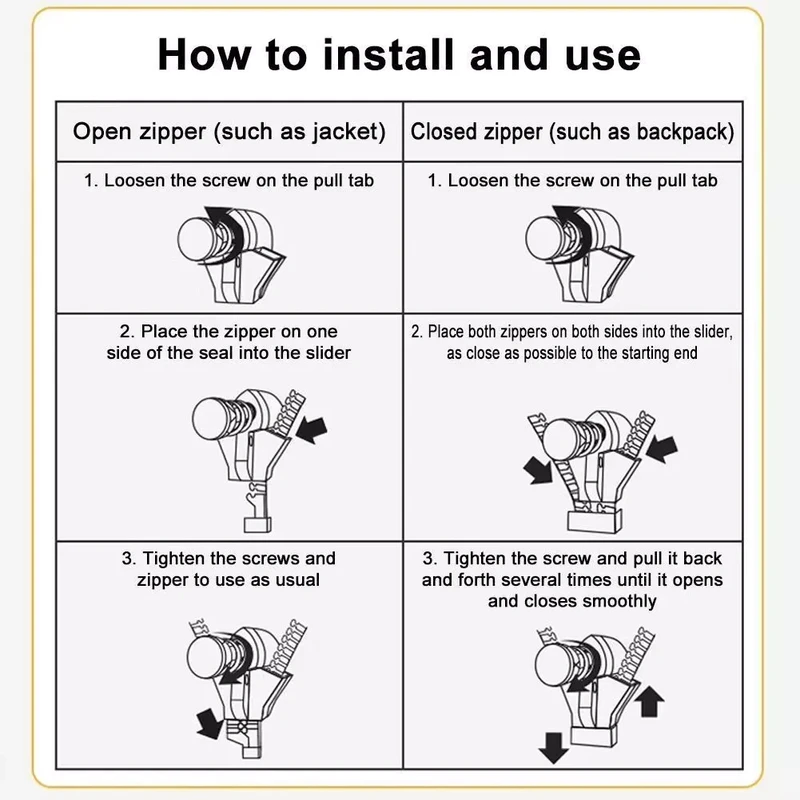 How to install and use

| Open zipper (such as jacket) | Closed zipper (such as backpack) |
|---|---|
| 1. Loosen the screw on the pull tab | 1. Loosen the screw on the pull tab |
| 2. Place the zipper on one side of the seal into the slider | 2. Place both zippers on both sides into the slider, as close as possible to the starting end |
| 3. Tighten the screws and zipper to use as usual | 3. Tighten the screw and pull it back and forth several times until it opens and closes smoothly |